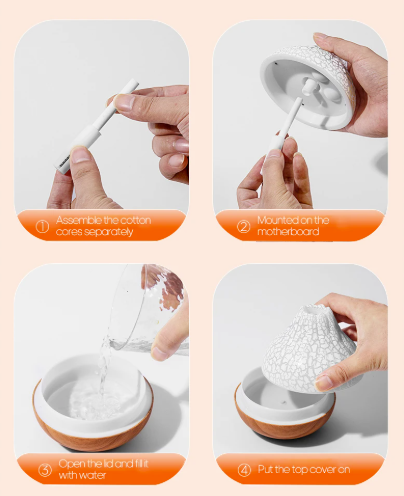 ① Assemble the cotton cores separately

② Mounted on the motherboard

③ Open the lid and fill it with water

④ Put the top cover on